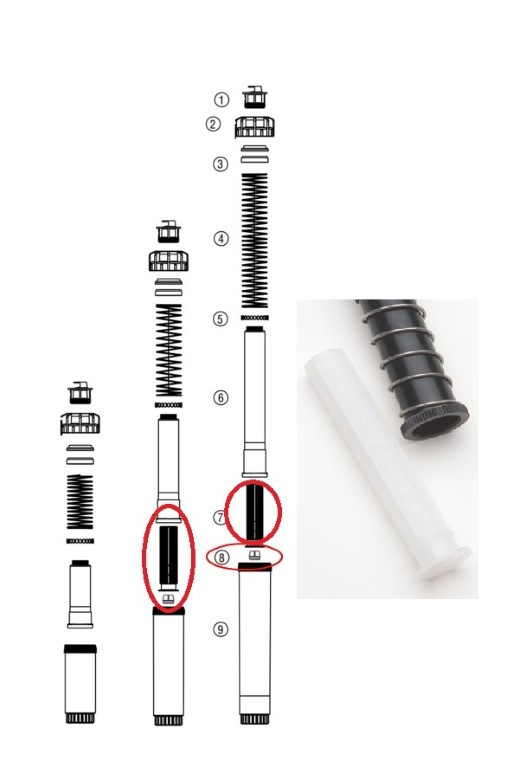 ①
②
③
④
⑤
⑥
⑦
⑧
⑨