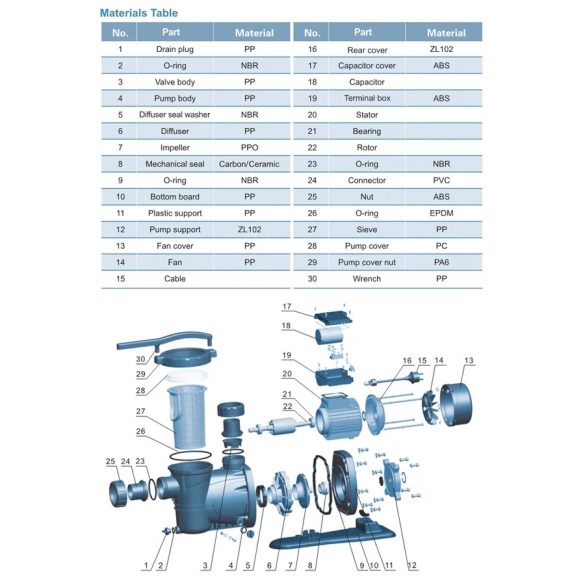 Materials Table

| No. | Part | Material |
|---|---|---|
| 1 | Drain plug | PP |
| 2 | O-ring | NBR |
| 3 | Valve body | PP |
| 4 | Pump body | PP |
| 5 | Diffuser seal washer | NBR |
| 6 | Diffuser | PP |
| 7 | Impeller | PPO |
| 8 | Mechanical seal | Carbon/Ceramic |
| 9 | O-ring | NBR |
| 10 | Bottom board | PP |
| 11 | Plastic support | PP |
| 12 | Pump support | ZL102 |
| 13 | Fan cover | PP |
| 14 | Fan | PP |
| 15 | Cable | |

| No. | Part | Material |
|---|---|---|
| 16 | Rear cover | ZL102 |
| 17 | Capacitor cover | ABS |
| 18 | Capacitor | |
| 19 | Terminal box | ABS |
| 20 | Stator | |
| 21 | Bearing | |
| 22 | Rotor | |
| 23 | O-ring | NBR |
| 24 | Connector | PVC |
| 25 | Nut | ABS |
| 26 | O-ring | EPDM |
| 27 | Sieve | PP |
| 28 | Pump cover | PC |
| 29 | Pump cover nut | PA6 |
| 30 | Wrench | PP |

17 18 19 20 21 22 16 15 14 13 30 29 28 27 26 25 24 23 1 2 3 4 5 6 7 8 9 10 11 12